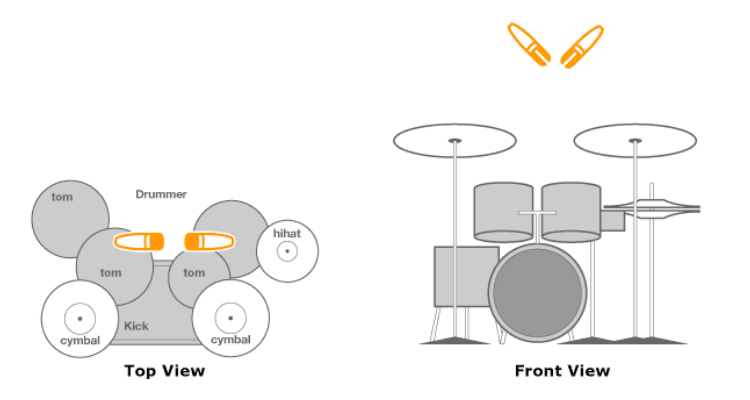 tom
Drummer
hihat
tom
tom
Kick
cymbal
cymbal
Top View

Front View